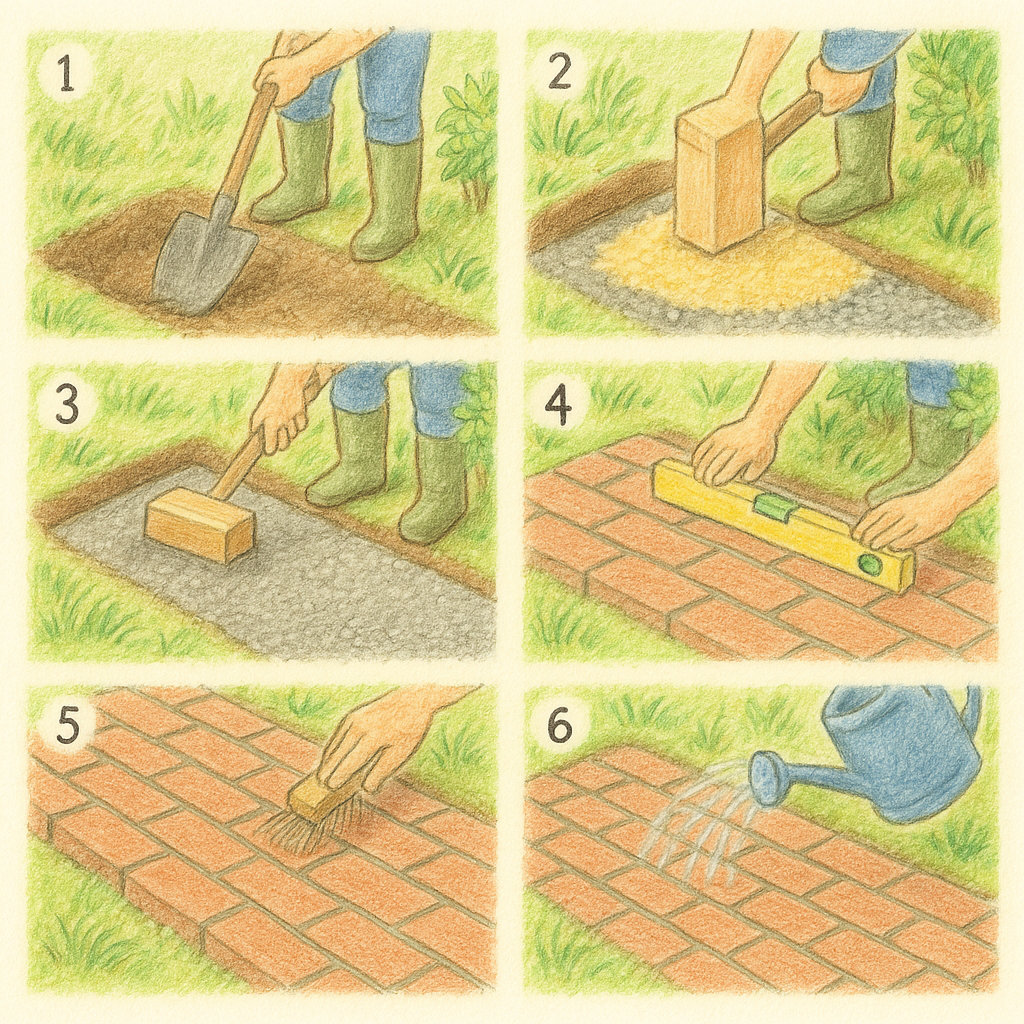 1

2

3

4

5

6